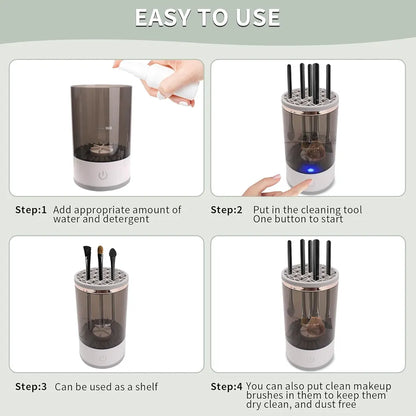 EASY TO USE

Step:1 Add appropriate amount of water and detergent

Step:2 Put in the cleaning tool
One button to start

Step:3 Can be used as a shelf

Step:4 You can also put clean makeup brushes in them to keep them dry clean, and dust free