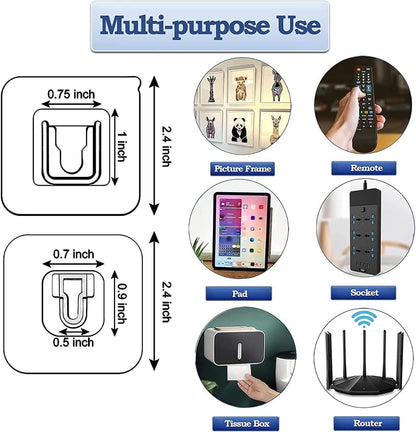 Multi-purpose Use

0.75 inch
1 inch
2.4 inch

0.7 inch
0.9 inch
0.5 inch
2.4 inch

Picture Frame
Remote
Pad
Socket
Tissue Box
Router