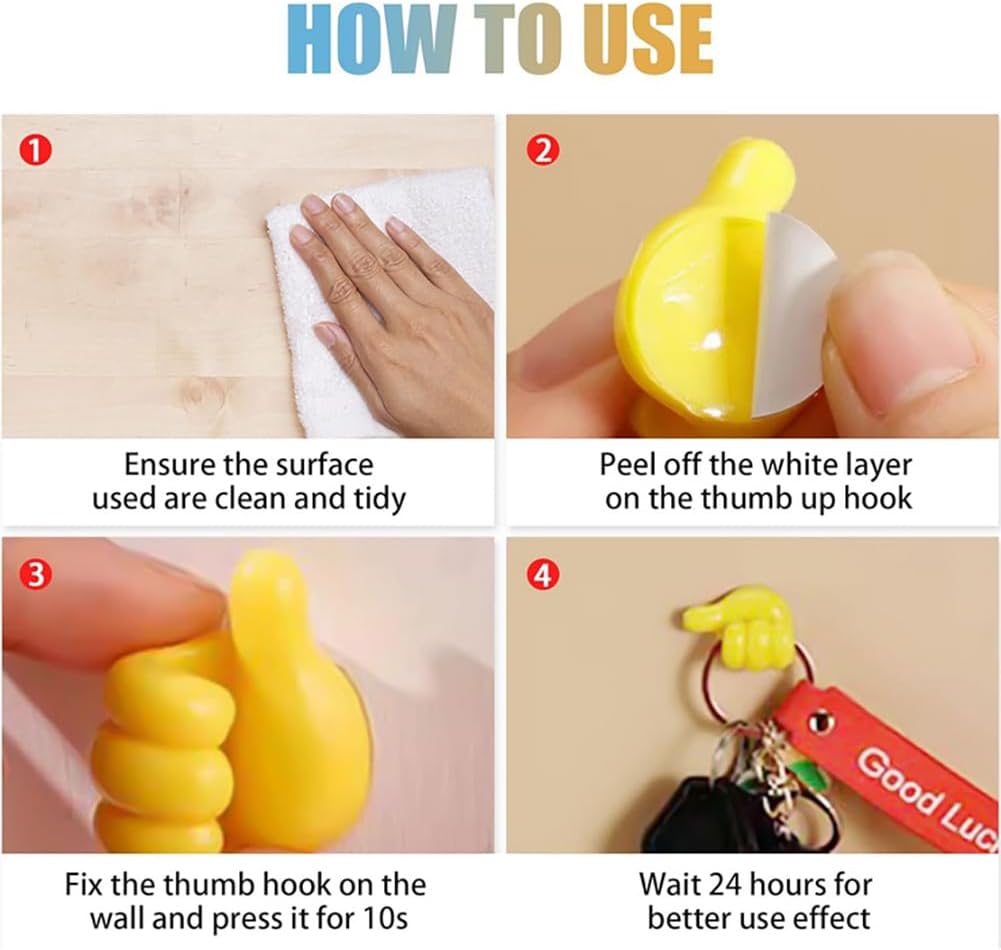 HOW TO USE

1

Ensure the surface used are clean and tidy

2

Peel off the white layer on the thumb up hook

3

Fix the thumb hook on the wall and press it for 10s

4

Good Luc

Wait 24 hours for better use effect